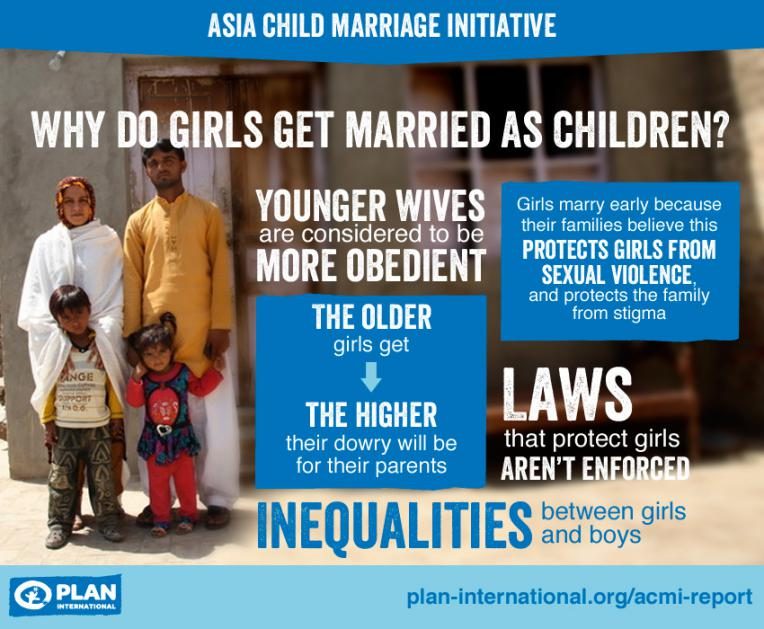 ASIA CHILD MARRIAGE INITIATIVE

WHY DO GIRLS GET MARRIED AS CHILDREN?

YOUNGER WIVES are considered to be MORE OBEDIENT

Girls marry early because their families believe this PROTECTS GIRLS FROM SEXUAL VIOLENCE, and protects the family from stigma

THE OLDER girls get

THE HIGHER their dowry will be for their parents

LAWS that protect girls AREN'T ENFORCED

INEQUALITIES between girls and boys

PLAN INTERNATIONAL

plan-international.org/acmi-report